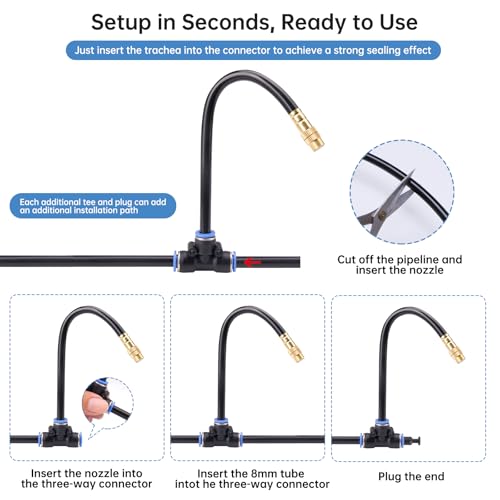 Setup in Seconds, Ready to Use

Just insert the trachea into the connector to achieve a strong sealing effect

Each additional tee and plug can add an additional installation path

Cut off the pipeline and insert the nozzle

Insert the nozzle into the three-way connector

Insert the 8mm tube intot he three-way connector

Plug the end