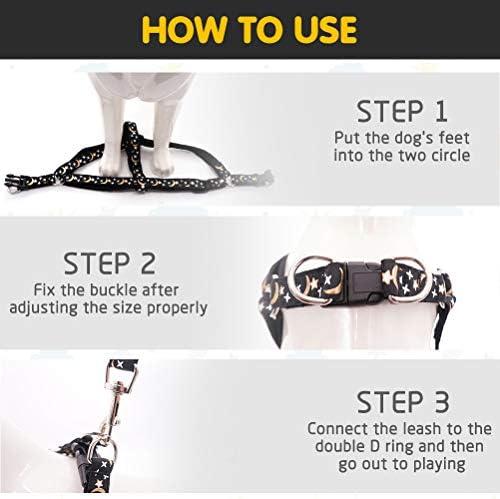 HOW TO USE

STEP 1
Put the dog's feet into the two circle

STEP 2
Fix the buckle after adjusting the size properly

STEP 3
Connect the leash to the double D ring and then go out to playing