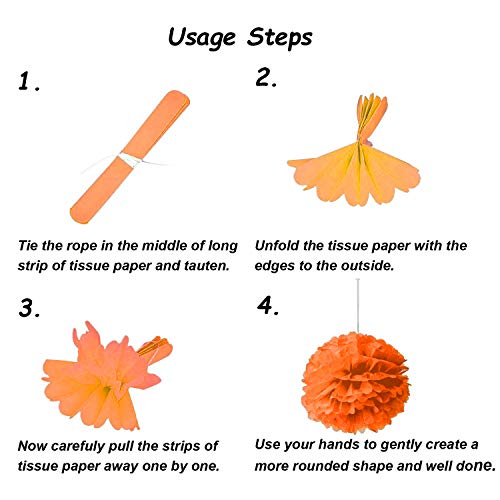 Usage Steps

1.

Tie the rope in the middle of long strip of tissue paper and tauten.

2.

Unfold the tissue paper with the edges to the outside.

3.

Now carefully pull the strips of tissue paper away one by one.

4.

Use your hands to gently create a more rounded shape and well done.