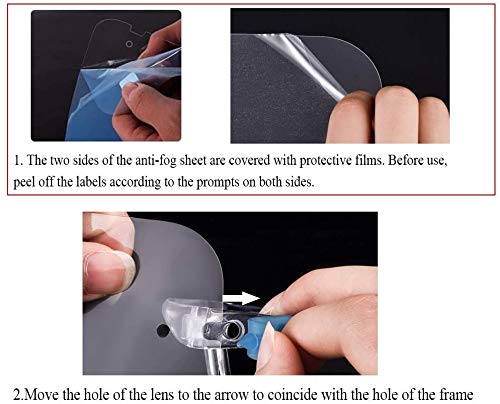 1. The two sides of the anti-fog sheet are covered with protective films. Before use, peel off the labels according to the prompts on both sides.

2.Move the hole of the lens to the arrow to coincide with the hole of the frame