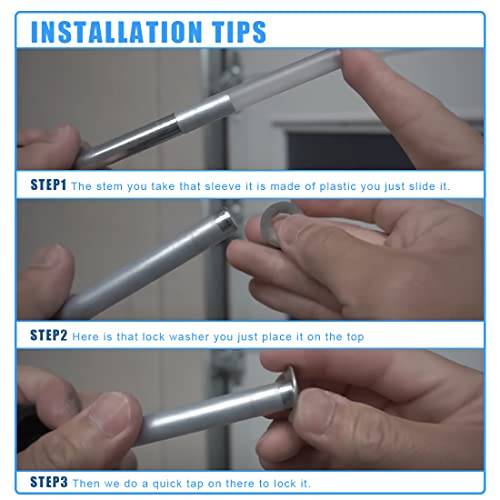 INSTALLATION TIPS

STEP1 The stem you take that sleeve it is made of plastic you just slide it.

STEP2 Here is that lock washer you just place it on the top

STEP3 Then we do a quick tap on there to lock it.