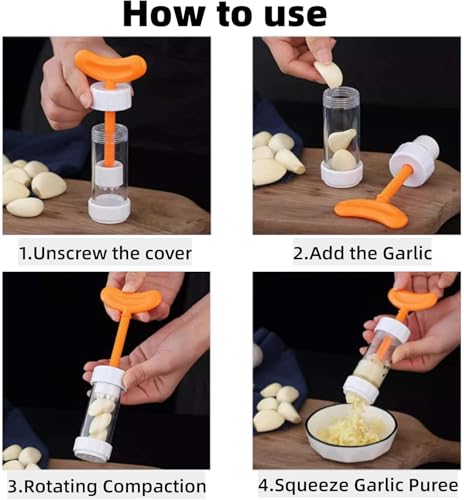 How to use

1.Unscrew the cover

2.Add the Garlic

3.Rotating Compaction

4.Squeeze Garlic Puree