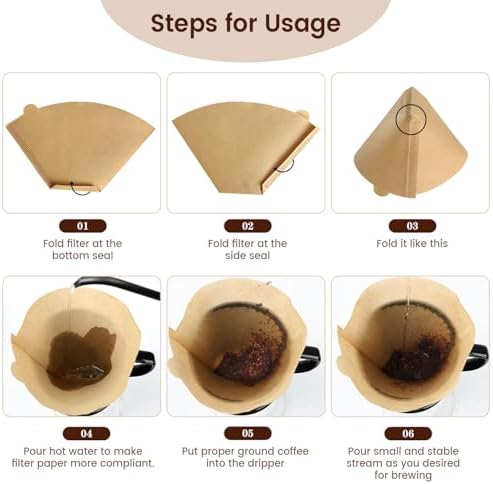 Steps for Usage

01
Fold filter at the bottom seal

02
Fold filter at the side seal

03
Fold it like this

04
Pour hot water to make filter paper more compliant.

05
Put proper ground coffee into the dripper

06
Pour small and stable stream as you desired for brewing