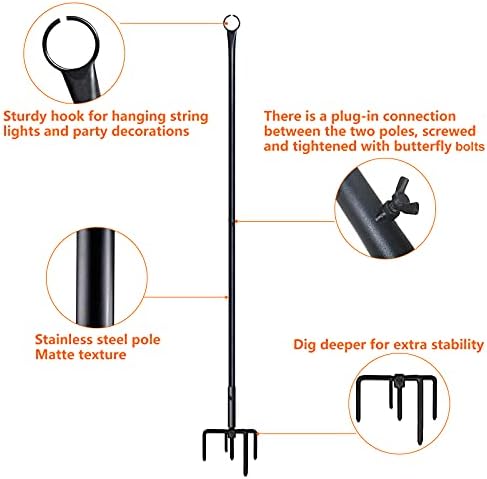 Sturdy hook for hanging string lights and party decorations

There is a plug-in connection between the two poles, screwed and tightened with butterfly bolts

Stainless steel pole
Matte texture

Dig deeper for extra stability