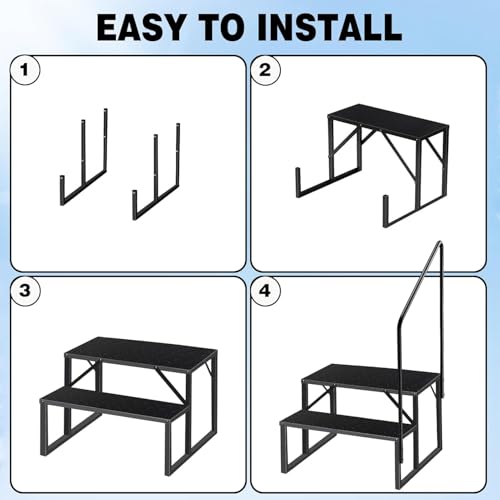 EASY TO INSTALL

1

2

3

4