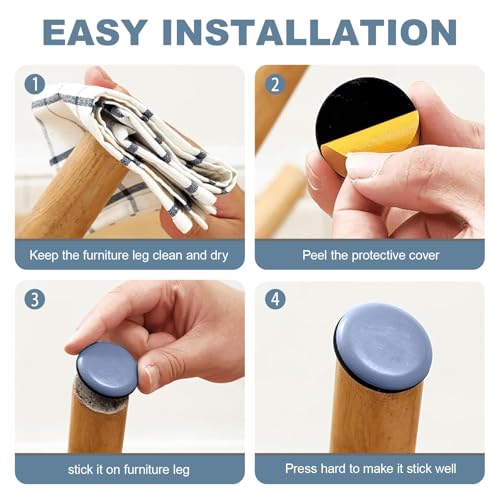 EASY INSTALLATION

1

Keep the furniture leg clean and dry

2

Peel the protective cover

3

stick it on furniture leg

4

Press hard to make it stick well