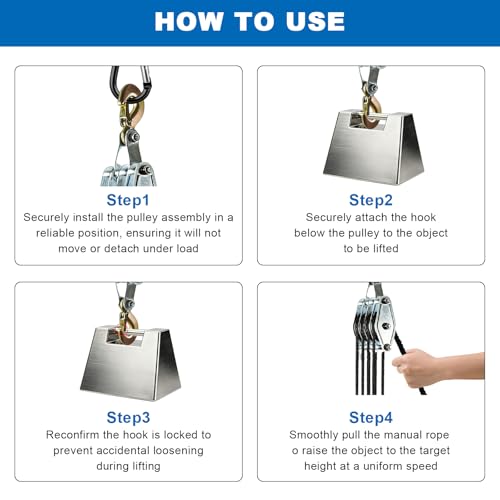 HOW TO USE

Step1
Securely install the pulley assembly in a reliable position, ensuring it will not move or detach under load

Step2
Securely attach the hook below the pulley to the object to be lifted

Step3
Reconfirm the hook is locked to prevent accidental loosening during lifting

Step4
Smoothly pull the manual rope o raise the object to the target height at a uniform speed