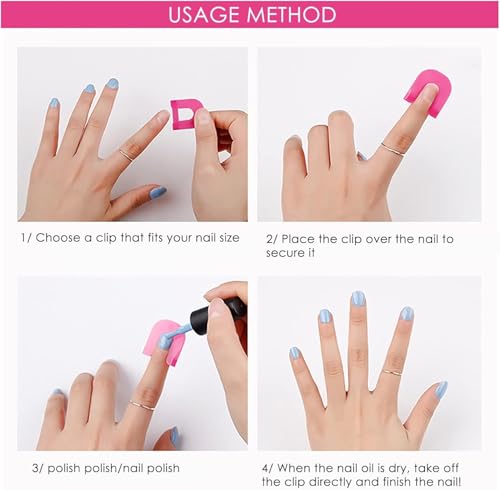 USAGE METHOD

1/ Choose a clip that fits your nail size

2/ Place the clip over the nail to secure it

3/ polish polish/nail polish

4/ When the nail oil is dry, take off the clip directly and finish the nail!