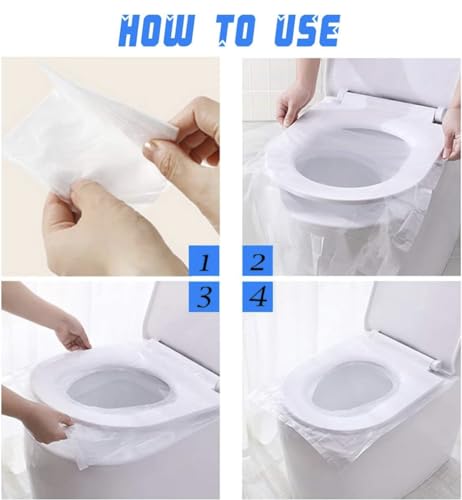 HOW TO USE

1

2

3

4