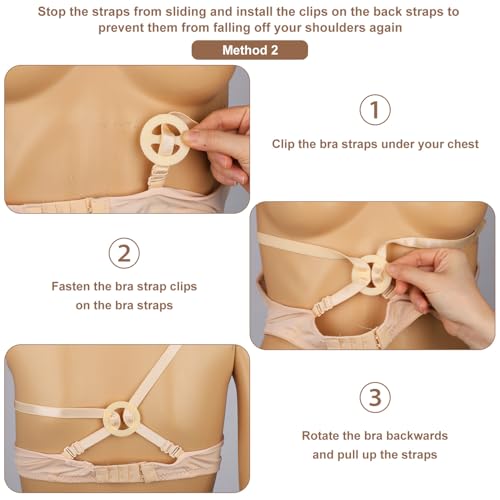 Stop the straps from sliding and install the clips on the back straps to prevent them from falling off your shoulders again

Method 2

1

Clip the bra straps under your chest

2

Fasten the bra strap clips on the bra straps

3

Rotate the bra backwards and pull up the straps