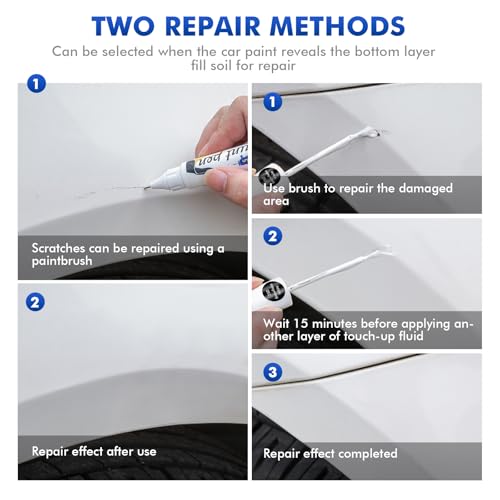 TWO REPAIR METHODS

Can be selected when the car paint reveals the bottom layer fill soil for repair

1

Scratches can be repaired using a paintbrush

2

Repair effect after use

1

Use brush to repair the damaged area

2

Wait 15 minutes before applying another layer of touch-up fluid

3

Repair effect completed