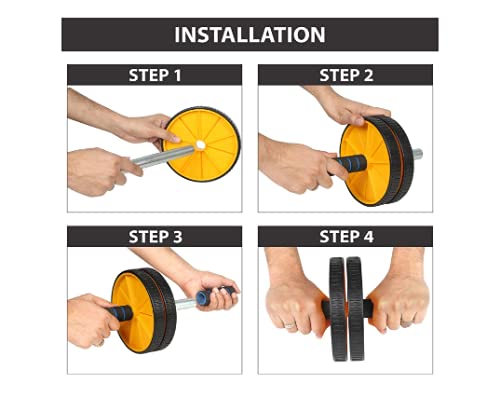 INSTALLATION

STEP 1

STEP 2

STEP 3

STEP 4