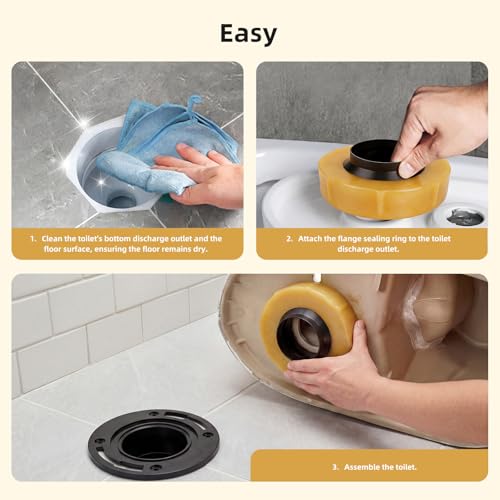 Easy

1. Clean the toilet's bottom discharge outlet and the floor surface, ensuring the floor remains dry.

2. Attach the flange sealing ring to the toilet discharge outlet.

3. Assemble the toilet.