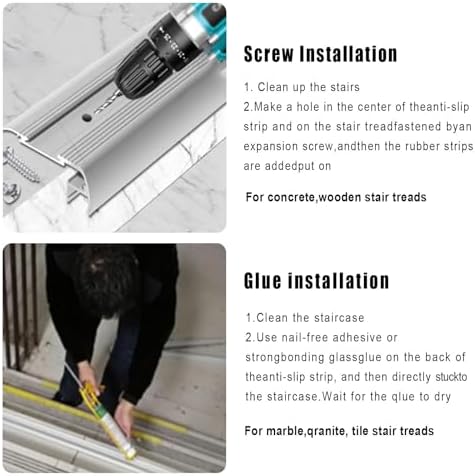 Screw Installation

1. Clean up the stairs
2.Make a hole in the center of theanti-slip strip and on the stair treadfastened byan expansion screw,andthen the rubber strips are addedput on

For concrete,wooden stair treads

Glue installation

1.Clean the staircase
2.Use nail-free adhesive or strongbonding glassglue on the back of theanti-slip strip, and then directly stuckto the staircase.Wait for the qlue to dry

For marble,qranite, tile stair treads