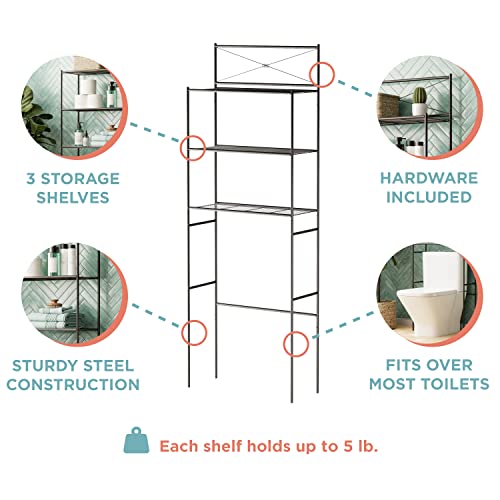 3 STORAGE SHELVES

HARDWARE INCLUDED

STURDY STEEL CONSTRUCTION

FITS OVER MOST TOILETS

Each shelf holds up to 5 lb.