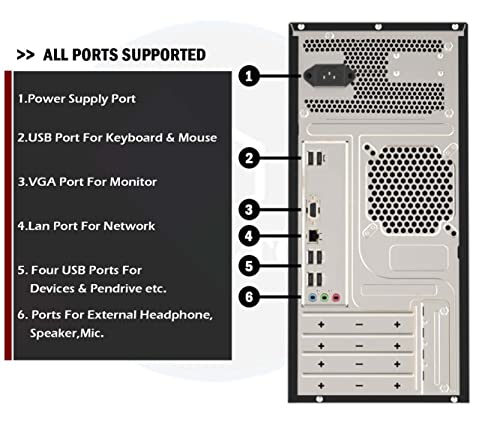 >> ALL PORTS SUPPORTED

1.Power Supply Port

2.USB Port For Keyboard & Mouse

3.VGA Port For Monitor

4.Lan Port For Network

5. Four USB Ports For Devices & Pendrive etc.

6. Ports For External Headphone, Speaker,Mic.

1

2

3

4

5

6