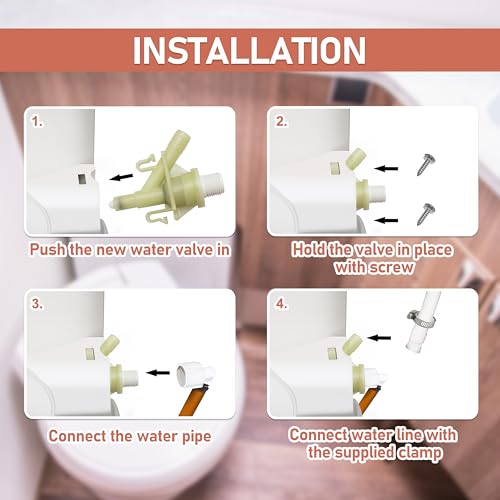 INSTALLATION

1.

Push the new water valve in

2.

Hold the valve in place with screw

3.

Connect the water pipe

4.

Connect water line with the supplied clamp