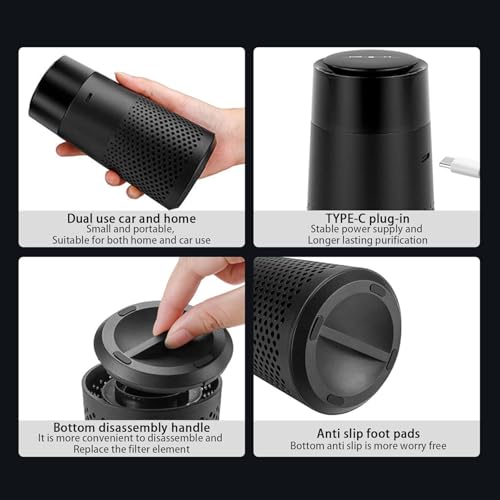 Dual use car and home
Small and portable,
Suitable for both home and car use

TYPE-C plug-in
Stable power supply and
Longer lasting purification

Bottom disassembly handle
It is more convenient to disassemble and
Replace the filter element

Anti slip foot pads
Bottom anti slip is more worry free