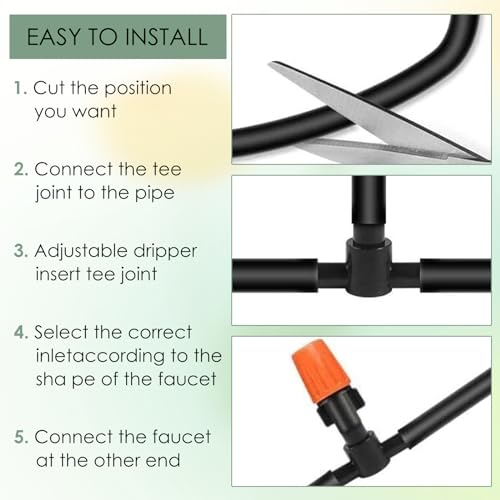 EASY TO INSTALL

1. Cut the position you want

2. Connect the tee joint to the pipe

3. Adjustable dripper insert tee joint

4. Select the correct inletaccording to the sha pe of the faucet

5. Connect the faucet at the other end