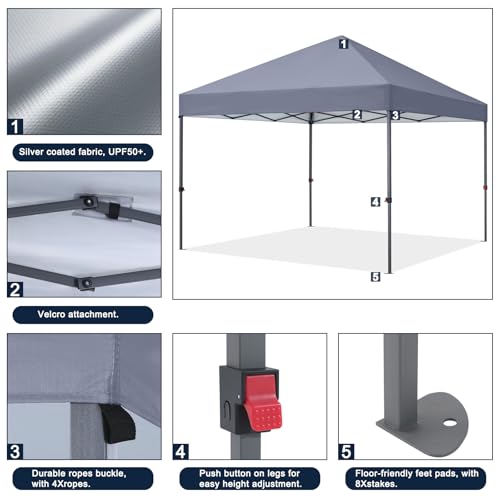 1

Silver coated fabric, UPF50+.

2

Velcro attachment.

1

2

3

4

5

3

Durable ropes buckle, with 4Xropes.

4

Push button on legs for easy height adjustment.

5

Floor-friendly feet pads, with 8Xstakes.