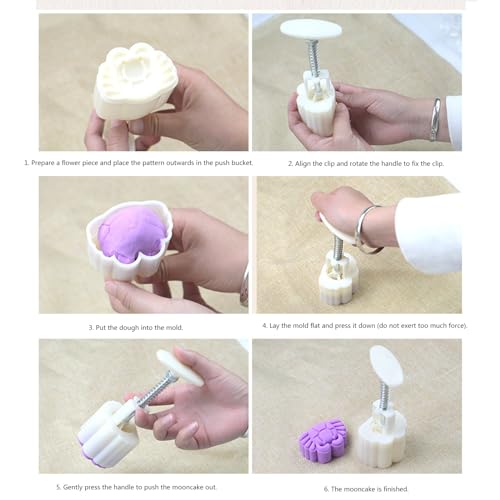 1. Prepare a flower piece and place the pattern outwards in the push bucket.

2. Align the clip and rotate the handle to fix the clip.

3. Put the dough into the mold.

4. Lay the mold flat and press it down (do not exert too much force).

5. Gently press the handle to push the mooncake out.

6. The mooncake is finished.