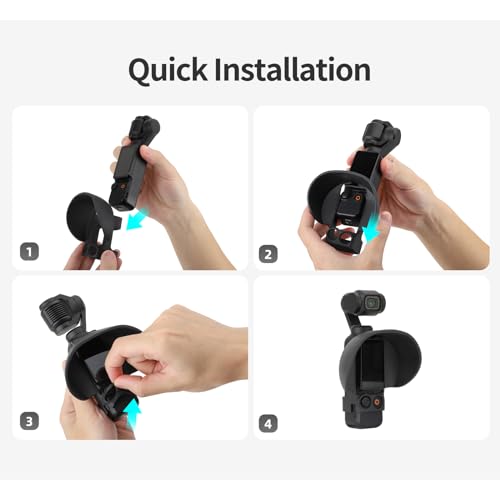 Quick Installation

1

2

3

4