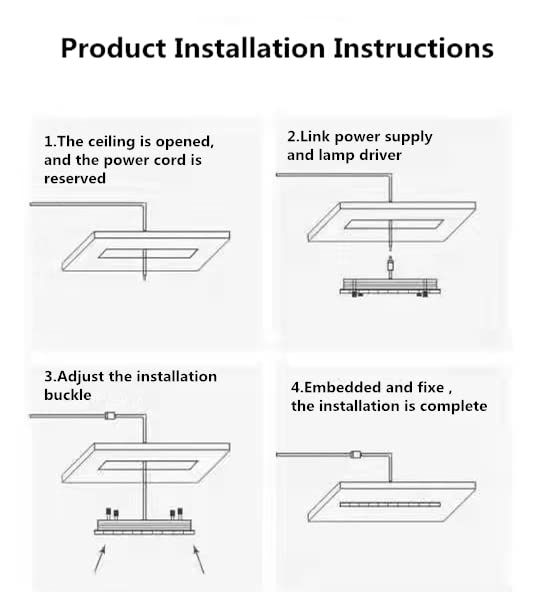 Product Installation Instructions

1.The ceiling is opened, and the power cord is reserved

2.Link power supply and lamp driver

3.Adjust the installation buckle

4.Embedded and fixe , the installation is complete