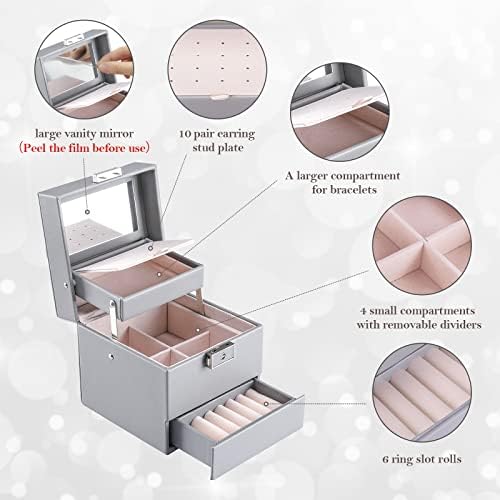 large vanity mirror
(Peel the film before use)

10 pair earring stud plate

A larger compartment for bracelets

4 small compartments with removable dividers

6 ring slot rolls