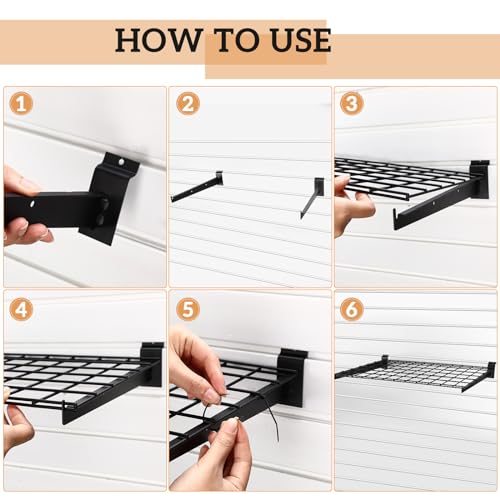 HOW TO USE

1

2

3

4

5

6