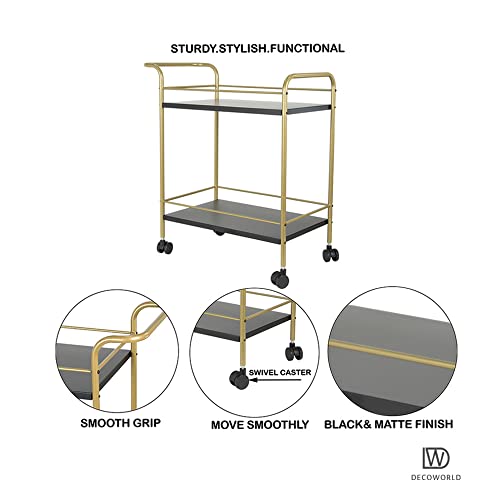 STURDY.STYLISH.FUNCTIONAL

SWIVEL CASTER

SMOOTH GRIP

MOVE SMOOTHLY

BLACK& MATTE FINISH

DW
DECOWORLD