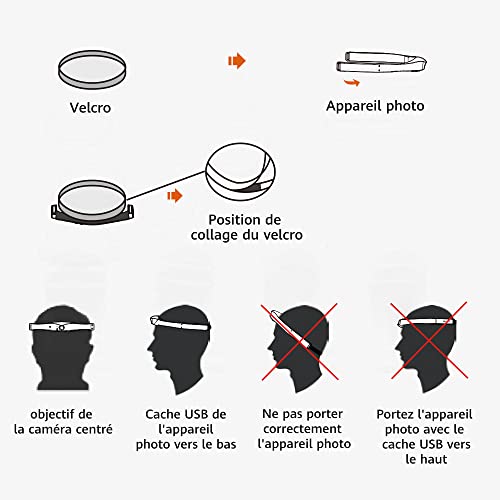 Velcro

Appareil photo

Position de collage du velcro

objectif de la caméra centré

Cache USB de l'appareil photo vers le bas

Ne pas porter correctement l'appareil photo

Portez l'appareil photo avec le cache USB vers le haut