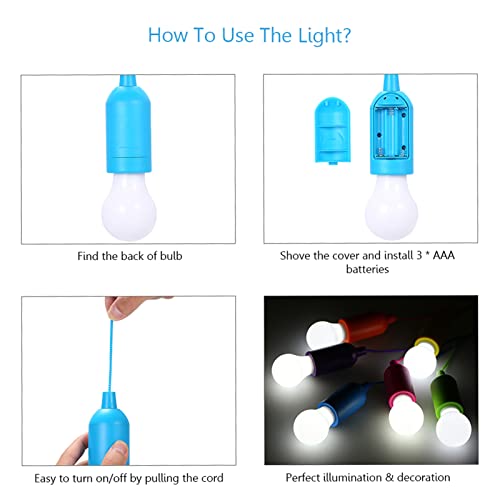 How To Use The Light?

Find the back of bulb

Shove the cover and install 3 * AAA batteries

Easy to turn on/off by pulling the cord

Perfect illumination & decoration