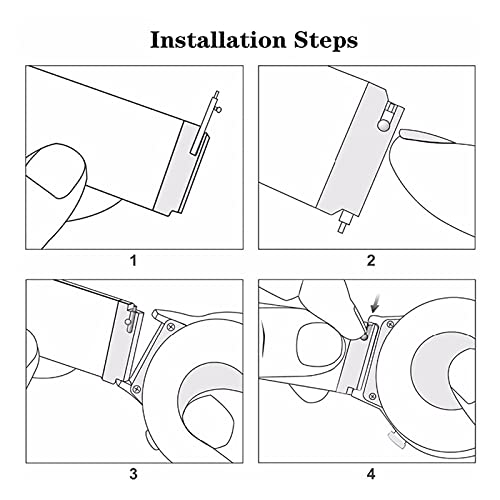 Installation Steps

1

2

3

4