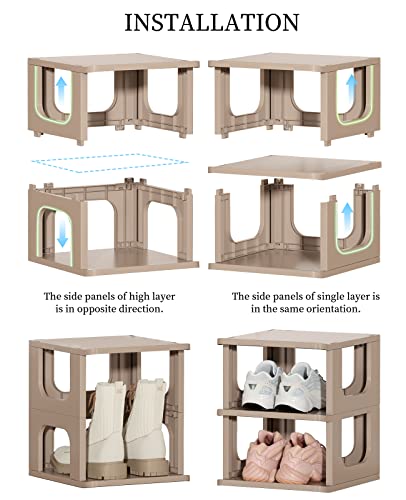 INSTALLATION

The side panels of high layer is in opposite direction.

The side panels of single layer is in the same orientation.