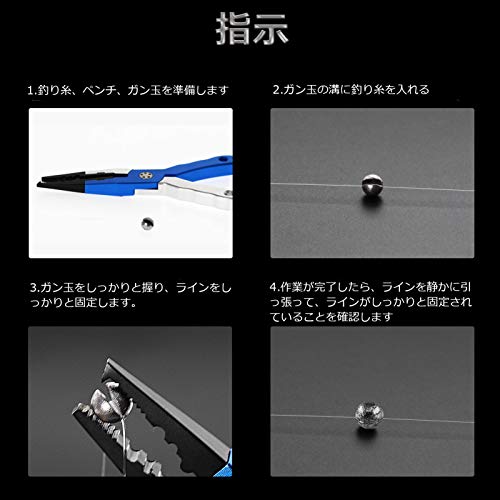 指示

1.釣り糸、ペンチ、ガン玉を準備します

2.ガン玉の溝に釣り糸を入れる

3.ガン玉をしっかりと握り、ラインをしっかりと固定します。

4.作業が完了したら、ラインを静かに引っ張って、ラインがしっかりと固定されていることを確認します