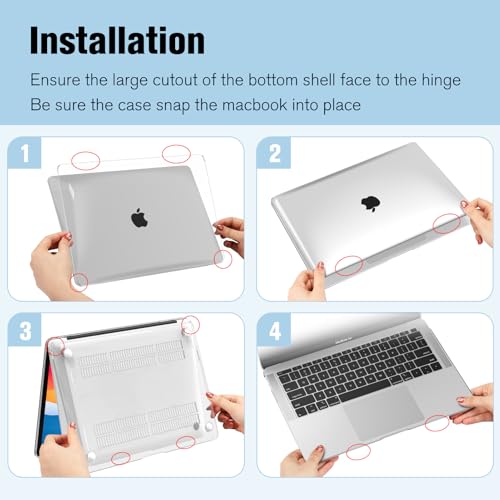 Installation

Ensure the large cutout of the bottom shell face to the hinge
Be sure the case snap the macbook into place

1

2

3

4