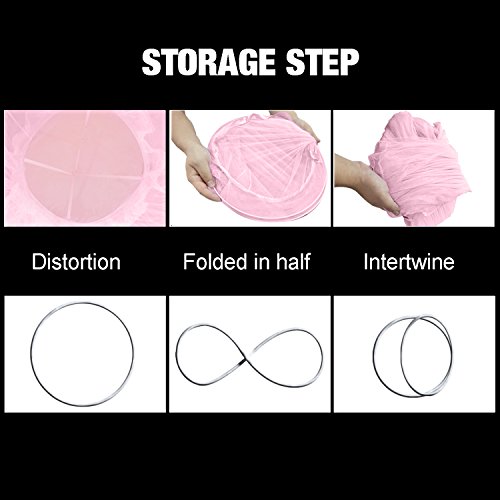 STORAGE STEP

Distortion

Folded in half

Intertwine