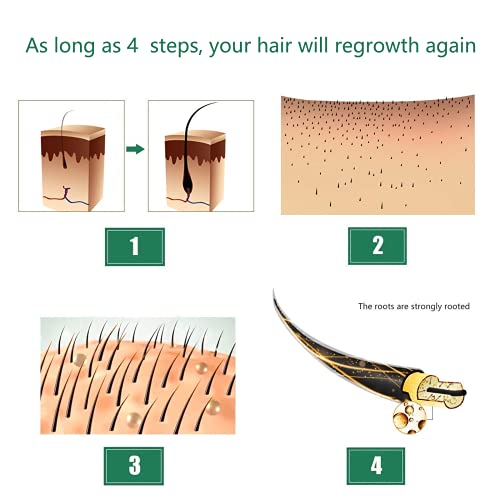 As long as 4 steps, your hair will regrowth again

1

2

The roots are strongly rooted

3

4