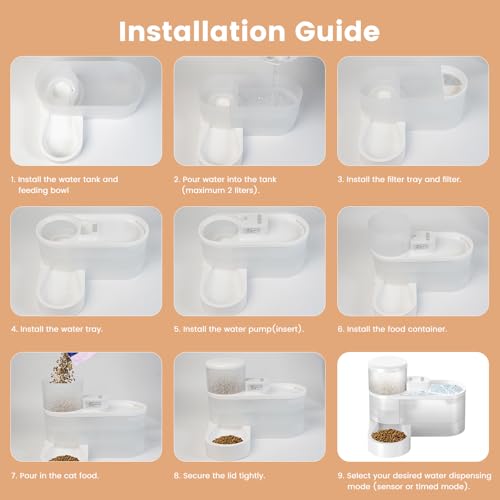 Installation Guide

1. Install the water tank and feeding bowl

2. Pour water into the tank (maximum 2 liters).

3. Install the filter tray and filter.

4. Install the water tray.

5. Install the water pump(insert).

6. Install the food container.

7. Pour in the cat food.

8. Secure the lid tightly.

9. Select your desired water dispensing mode (sensor or timed mode).