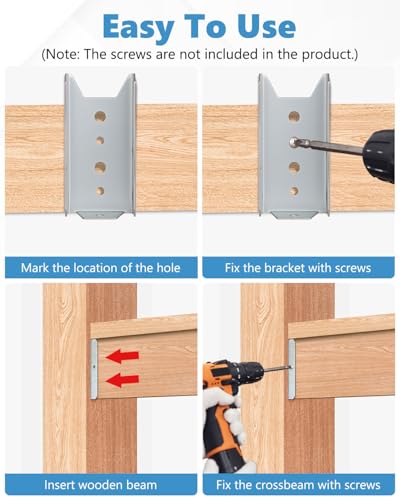 Easy To Use

(Note: The screws are not included in the product.)

Mark the location of the hole

Fix the bracket with screws

Insert wooden beam

Fix the crossbeam with screws