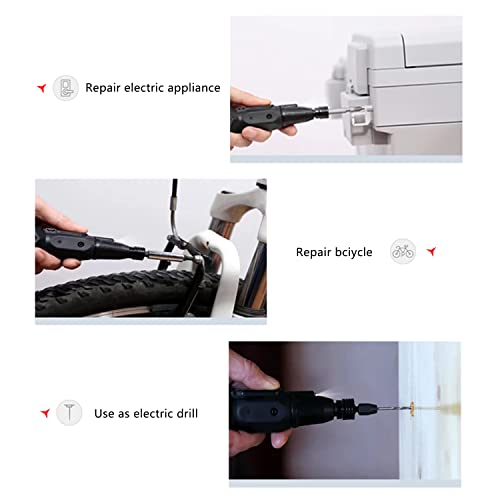 Repair electric appliance

Repair bciycle

Use as electric drill