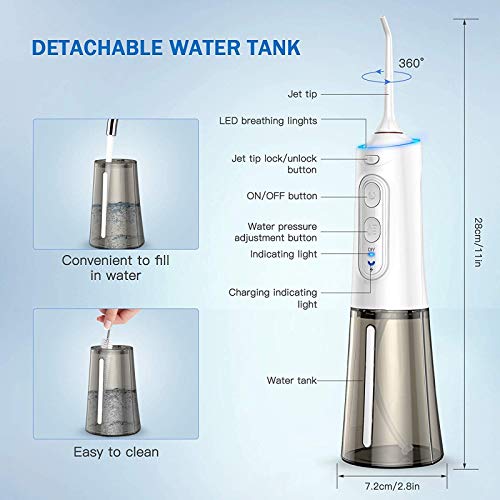 DETACHABLE WATER TANK

Convenient to fill in water

Easy to clean

360°

Jet tip

LED breathing linghts

Jet tip lock/unlock button

ON/OFF button

Water pressure adjustment button

Indicating light

DIY

Charging indicating light

Water tank

28cm/11in

7.2cm/2.8in