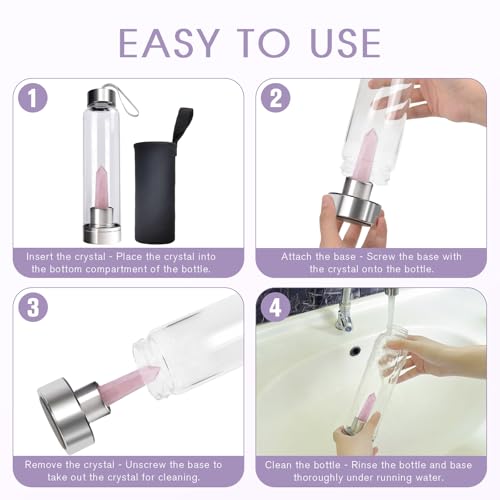 EASY TO USE

1

Insert the crystal - Place the crystal into the bottom compartment of the bottle.

2

Attach the base - Screw the base with the crystal onto the bottle.

3

Remove the crystal - Unscrew the base to take out the crystal for cleaning.

4

Clean the bottle - Rinse the bottle and base thoroughly under running water.