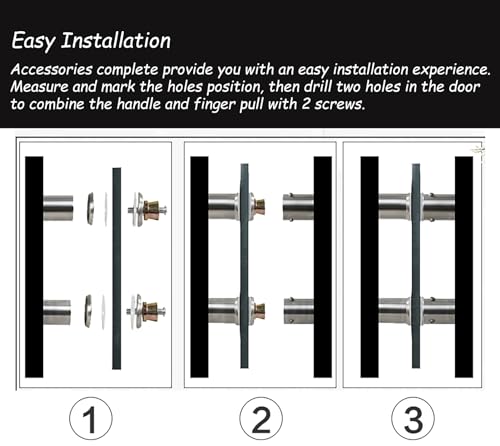 Easy Installation

Accessories complete provide you with an easy installation experience. Measure and mark the holes position, then drill two holes in the door to combine the handle and finger pull with 2 screws.

1

2

3