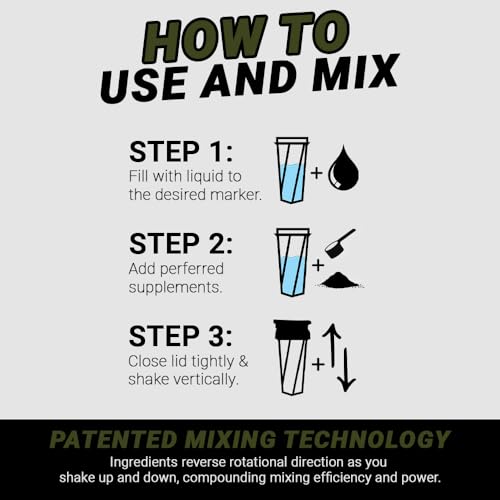 HOW TO
USE AND MIX

STEP 1:
Fill with liquid to the desired marker.

+

STEP 2:
Add perferred supplements.

+

STEP 3:
Close lid tightly & shake vertically.

+

PATENTED MIXING TECHNOLOGY
Ingredients reverse rotational direction as you shake up and down, compounding mixing efficiency and power.