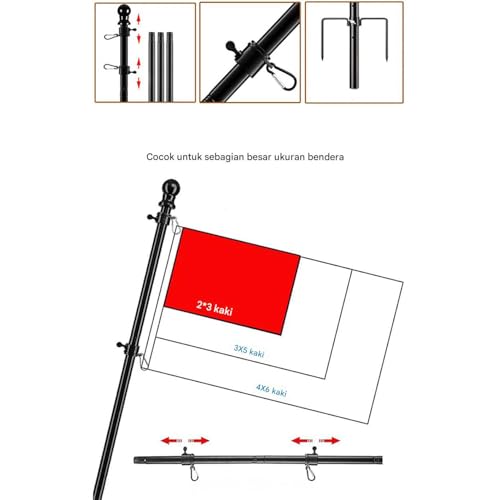 Cocok untuk sebagian besar ukuran bendera

2*3 kaki

3X5 kaki

4X6 kaki