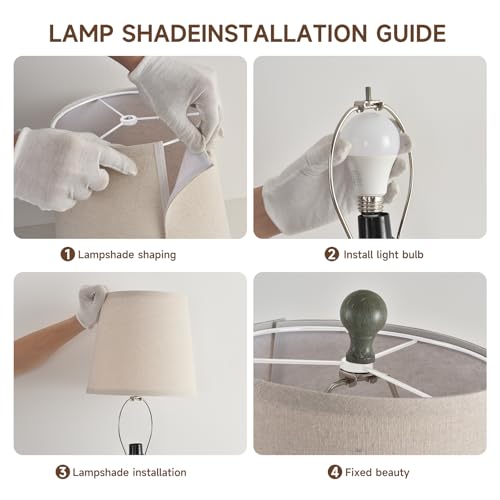 LAMP SHADEINSTALLATION GUIDE

1 Lampshade shaping

2 Install light bulb

3 Lampshade installation

4 Fixed beauty