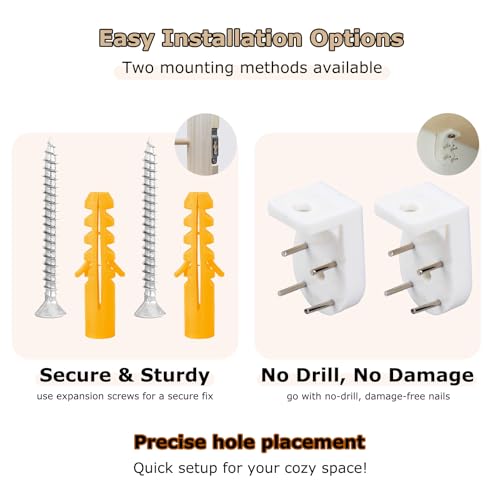 Easy Installation Options
Two mounting methods available

Secure & Sturdy
use expansion screws for a secure fix

No Drill, No Damage
go with no-drill, damage-free nails

Precise hole placement
Quick setup for your cozy space!