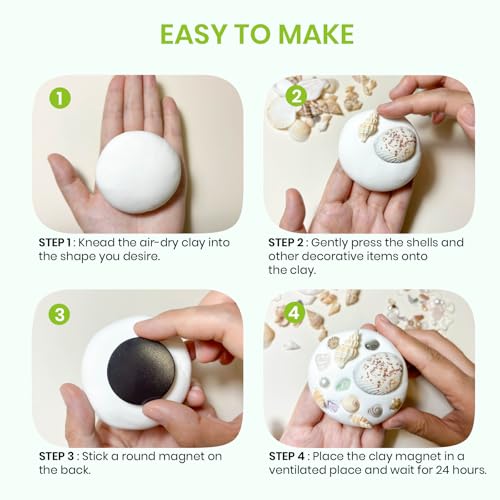 EASY TO MAKE

1

STEP 1 : Knead the air-dry clay into the shape you desire.

2

STEP 2 : Gently press the shells and other decorative items onto the clay.

3

STEP 3 : Stick a round magnet on the back.

4

STEP 4 : Place the clay magnet in a ventilated place and wait for 24 hours.