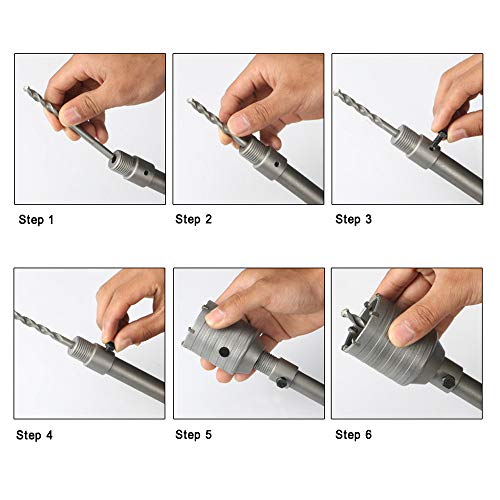 Step 1

Step 2

Step 3

Step 4

Step 5

Step 6